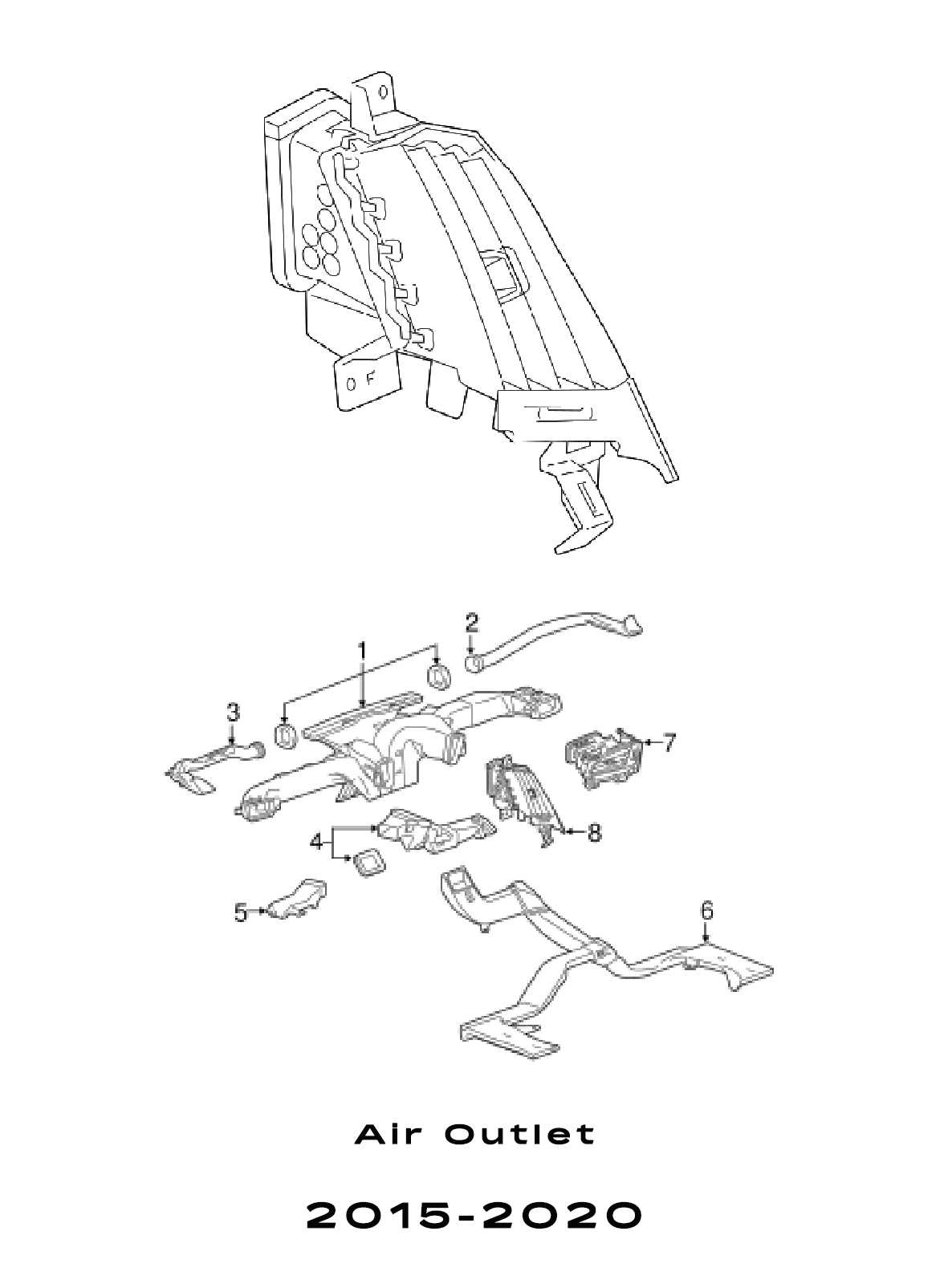 O F

2

1

3

7

8

4

5

6

Air Outlet

2015-2020